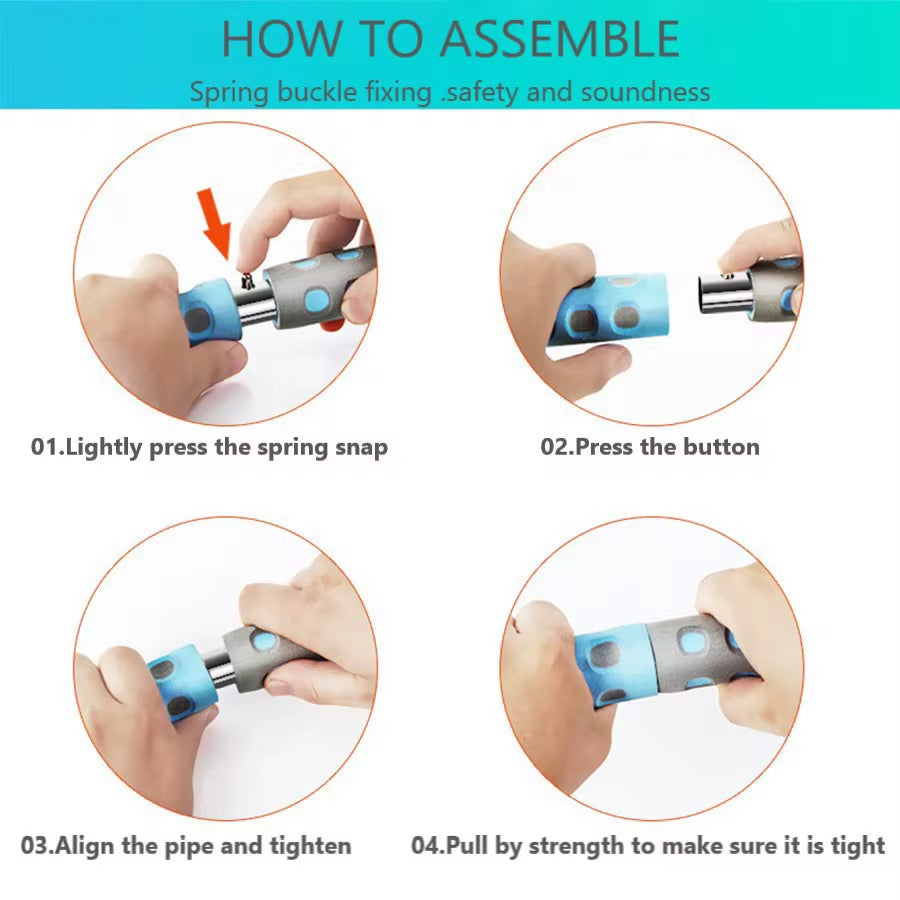 HOW TO ASSEMBLE
Spring buckle fixing .safety and soundness

01.Lightly press the spring snap

02.Press the button

03.Align the pipe and tighten

04.Pull by strength to make sure it is tight