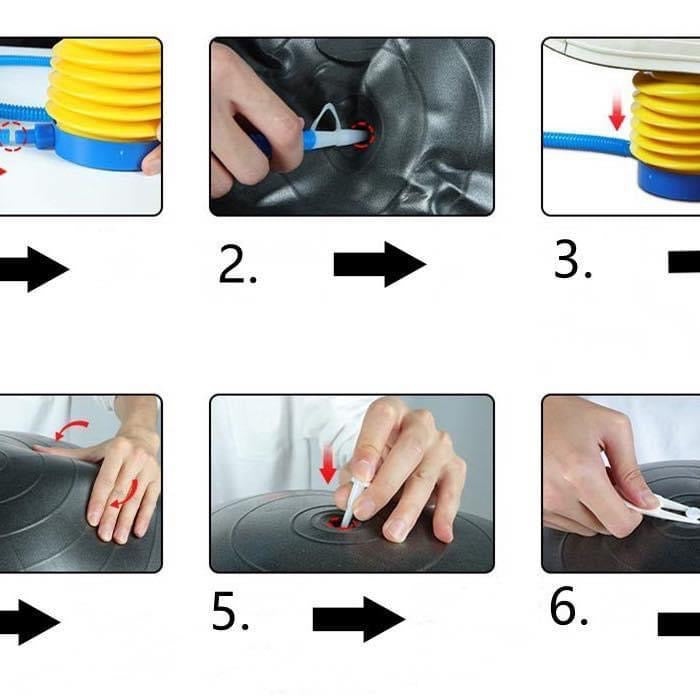 2.

3.

5.

6.